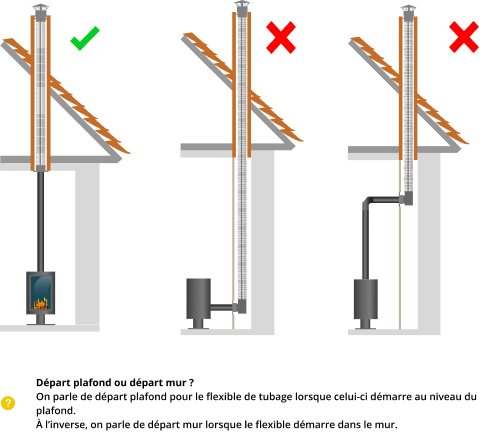 ?

Départ plafond ou départ mur ?
On parle de départ plafond pour le flexible de tubage lorsque celui-ci démarre au niveau du plafond.
À l'inverse, on parle de départ mur lorsque le flexible démarre dans le mur.