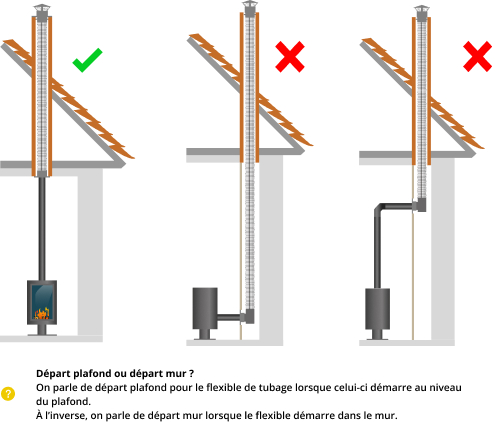 ?

Départ plafond ou départ mur ?

On parle de départ plafond pour le flexible de tubage lorsque celui-ci démarre au niveau du plafond.

À l'inverse, on parle de départ mur lorsque le flexible démarre dans le mur.